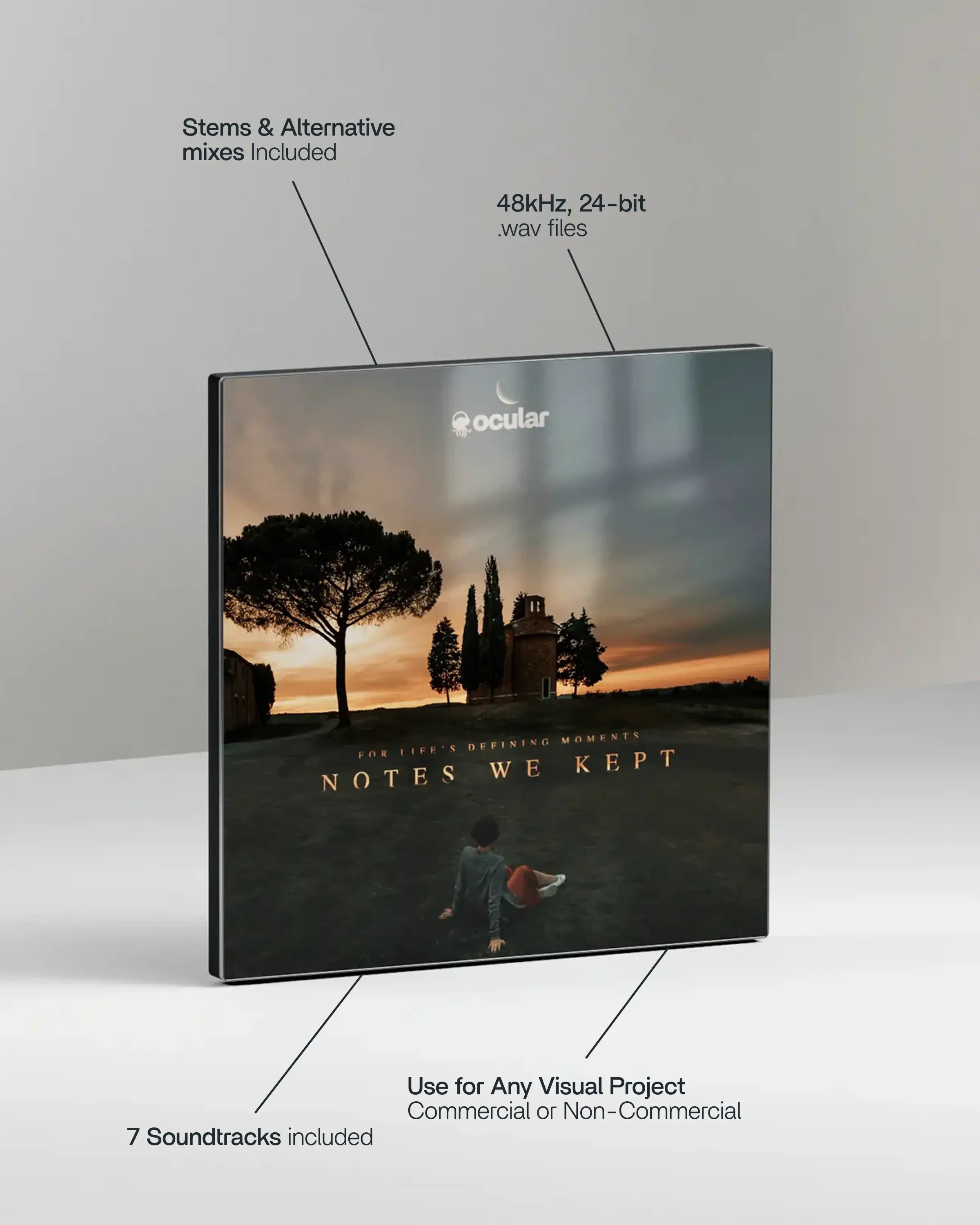 Stems & Alternative mixes Included

48kHz, 24-bit
.wav files

ocular

FOR LIFE'S DEFINING MOMENTS
NOTES WE KEPT

Use for Any Visual Project
Commercial or Non-Commercial

7 Soundtracks included