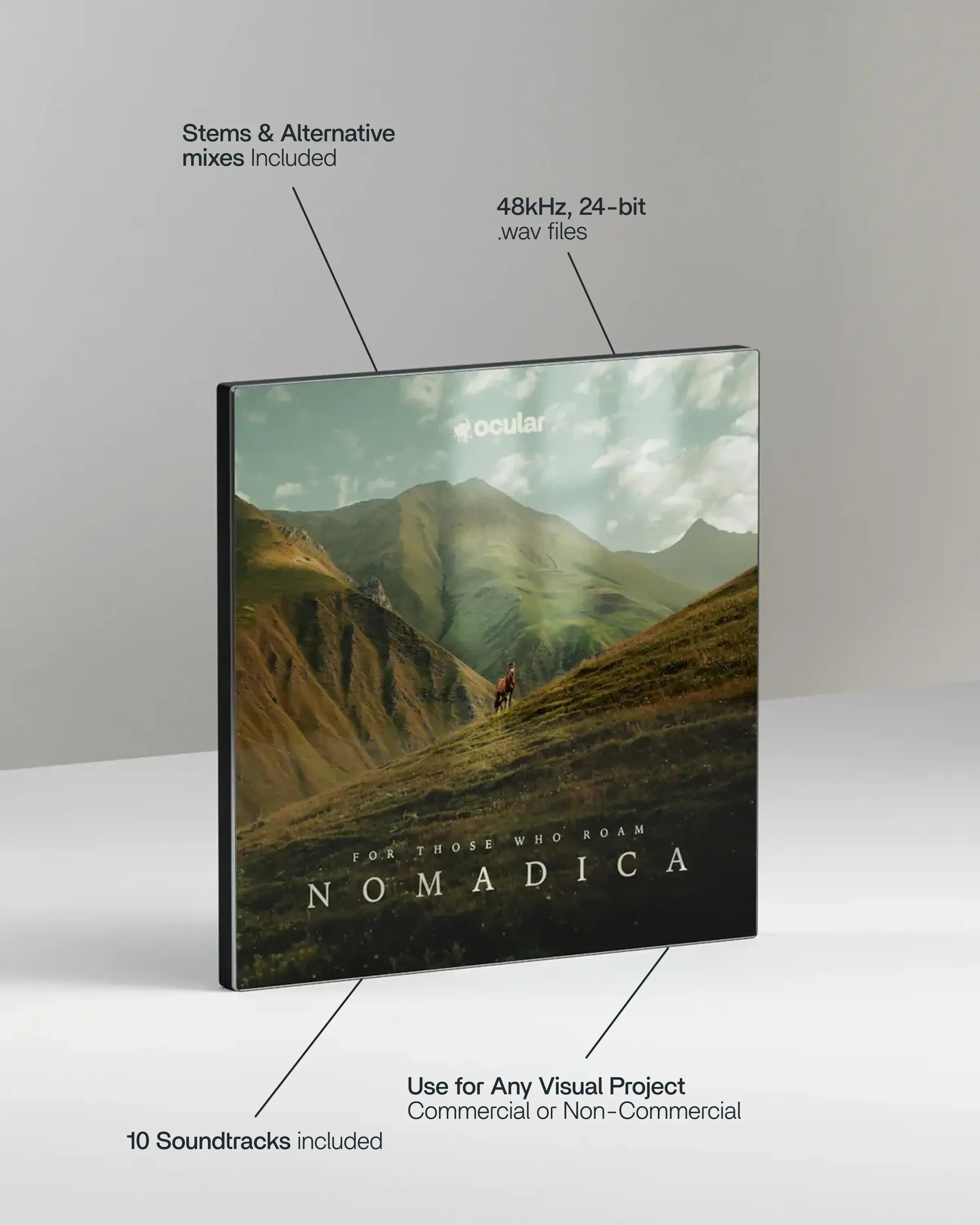 Stems & Alternative mixes Included

48kHz, 24-bit .wav files

ocular

FOR THOSE WHO ROAM

NOMADICA

Use for Any Visual Project
Commercial or Non-Commercial

10 Soundtracks included