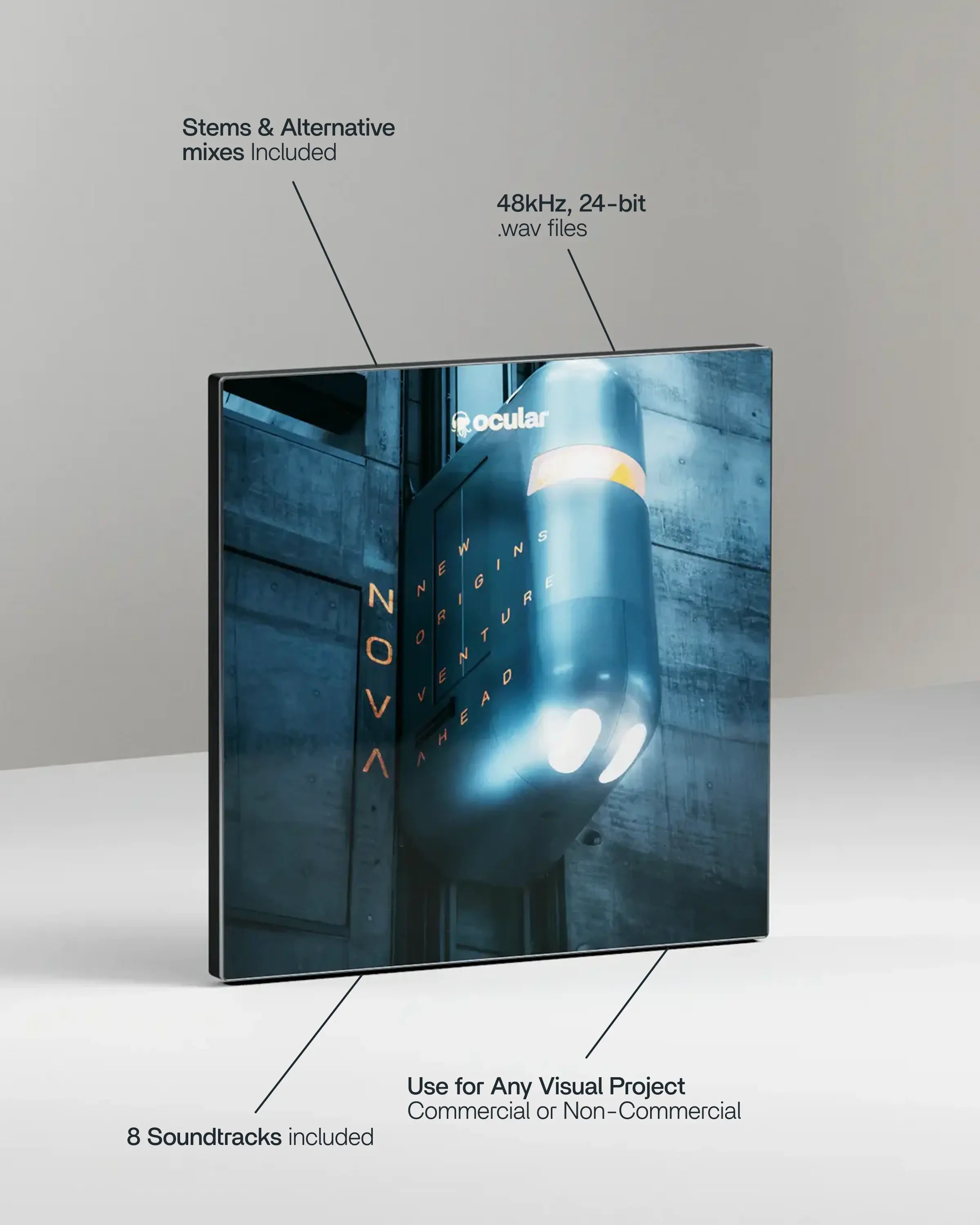 Stems & Alternative mixes Included

48kHz, 24-bit
.wav files

ocular

NOVA

NEW
ORIGINS
VENTURE
AHEAD

Use for Any Visual Project
Commercial or Non-Commercial

8 Soundtracks included