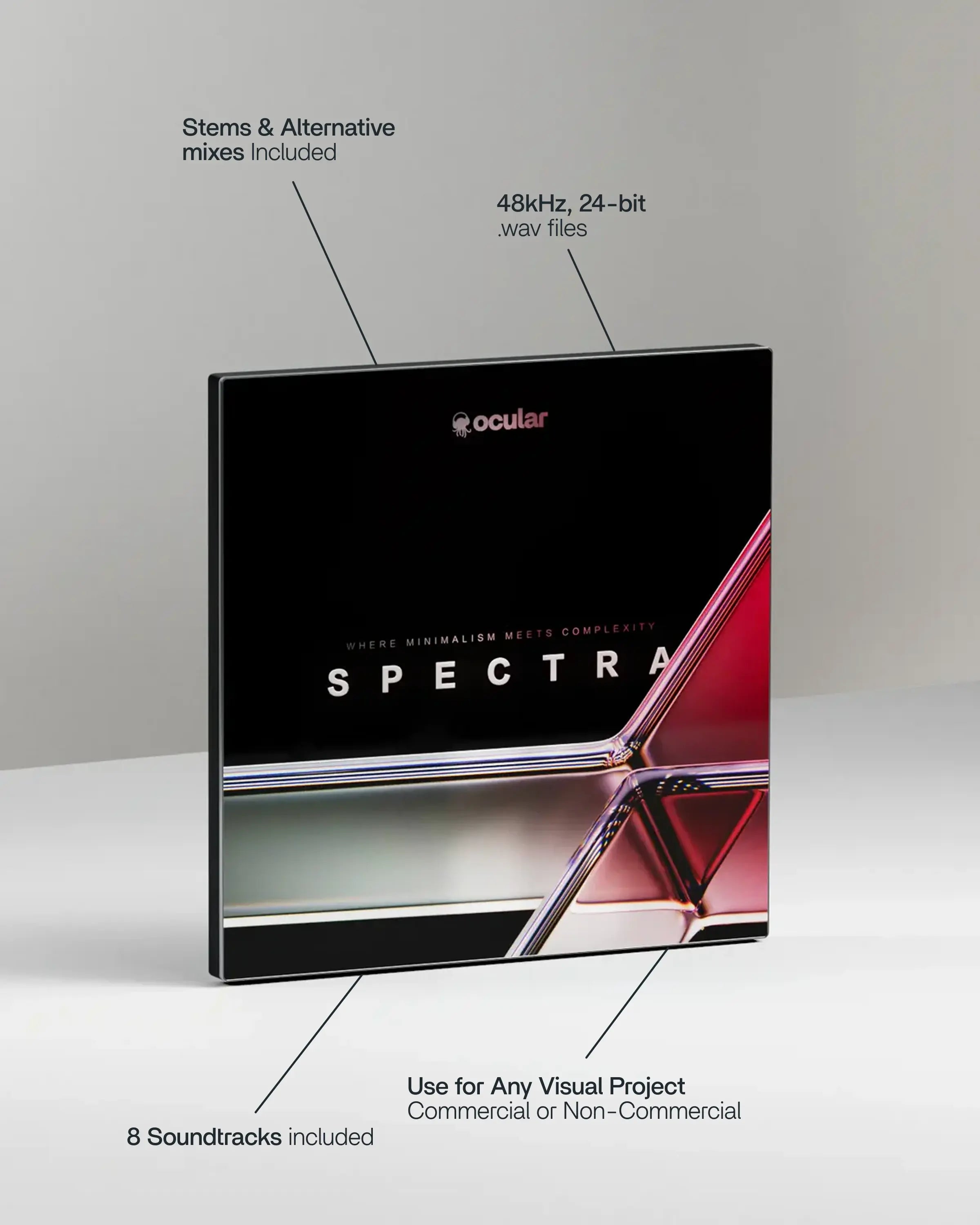 Stems & Alternative mixes Included

48kHz, 24-bit
.wav files

ocular

WHERE MINIMALISM MEETS COMPLEXITY

SPECTRA

Use for Any Visual Project
Commercial or Non-Commercial

8 Soundtracks included